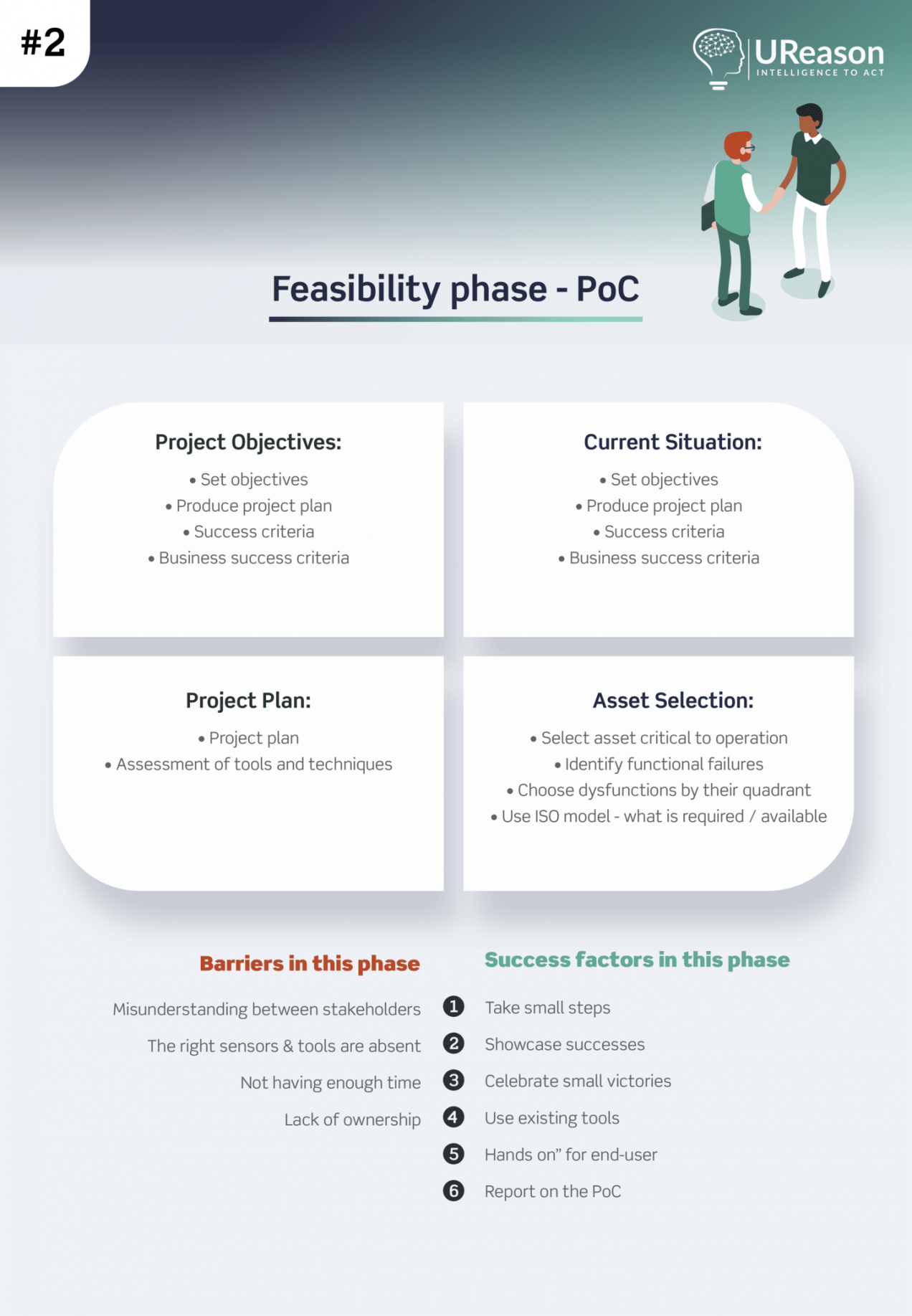 #2

UReason
INTELLIGENCE TO ACT

Feasibility phase - PoC

Project Objectives:
• Set objectives
• Produce project plan
• Success criteria
• Business success criteria

Current Situation:
• Set objectives
• Produce project plan
• Success criteria
• Business success criteria

Project Plan:
• Project plan
• Assessment of tools and techniques

Asset Selection:
• Select asset critical to operation
• Identify functional failures
• Choose dysfunctions by their quadrant
• Use ISO model - what is required / available

Barriers in this phase

Misunderstanding between stakeholders
The right sensors & tools are absent
Not having enough time
Lack of ownership

Success factors in this phase

1 Take small steps
2 Showcase successes
3 Celebrate small victories
4 Use existing tools
5 Hands on" for end-user
6 Report on the PoC